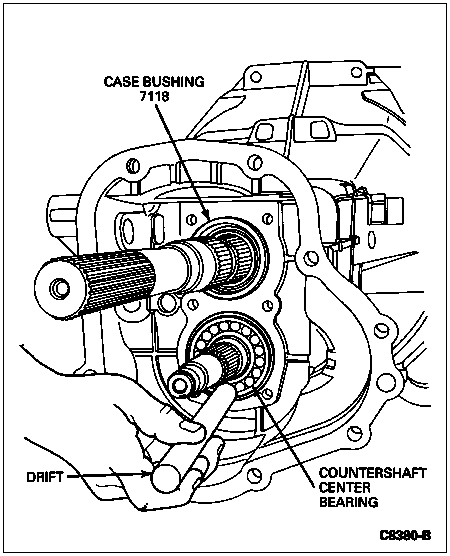 CASE BUSHING
7118

DRIFT

COUNTERSHAFT
CENTER
BEARING

C8390-B