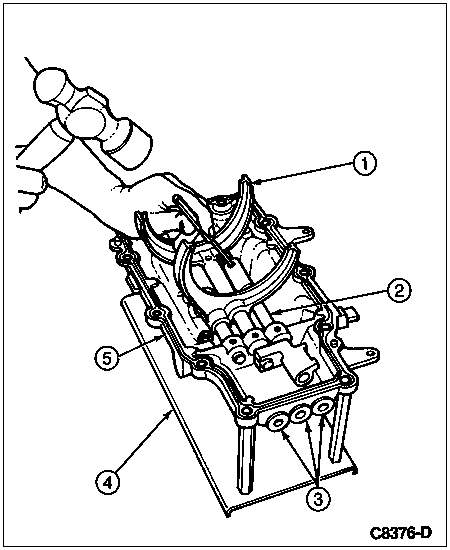 1
2
5
4
3
C8376-D