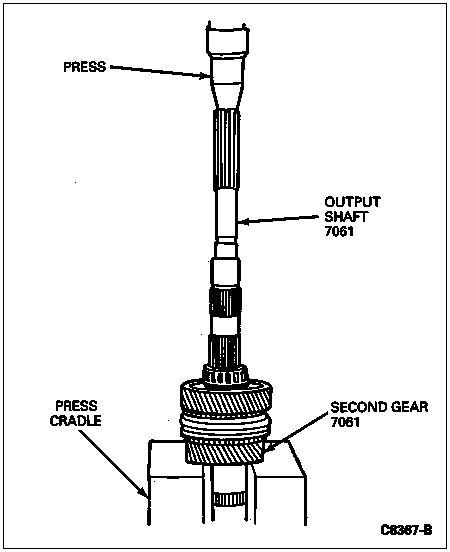 PRESS

OUTPUT SHAFT 7061

PRESS CRADLE

SECOND GEAR 7061

C8367-B