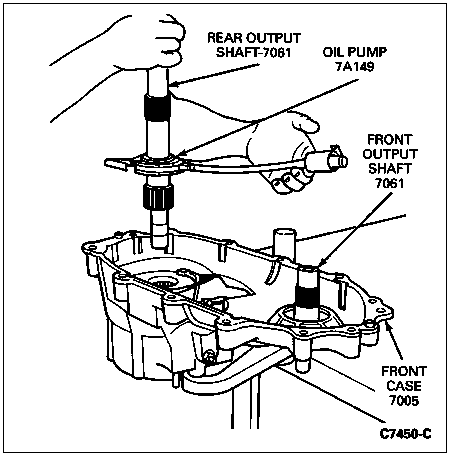 REAR OUTPUT SHAFT-7061

OIL PUMP 7A149

FRONT OUTPUT SHAFT 7061

FRONT CASE 7005

C7450-C