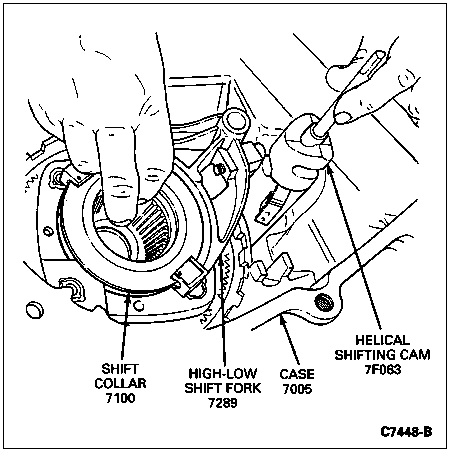 SHIFT COLLAR 7100

HIGH-LOW SHIFT FORK 7289

CASE 7005

HELICAL SHIFTING CAM 7F063

C7448-B