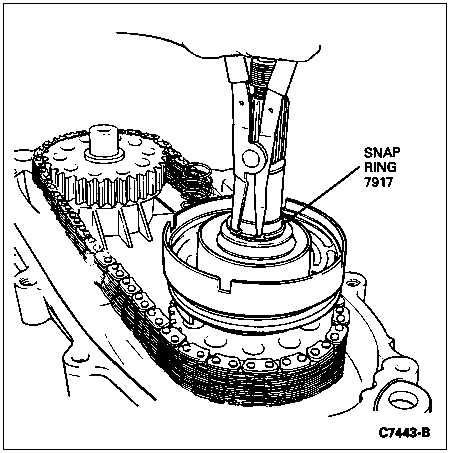 SNAP RING 7917

C7443-B