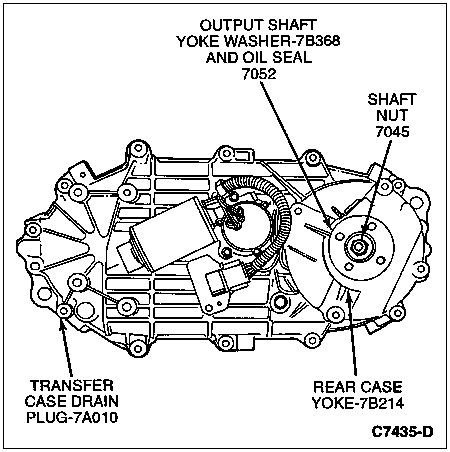 OUTPUT SHAFT YOKE WASHER-7B368 AND OIL SEAL 7052

SHAFT NUT 7045

TRANSFER CASE DRAIN PLUG-7A010

REAR CASE YOKE-7B214

C7435-D