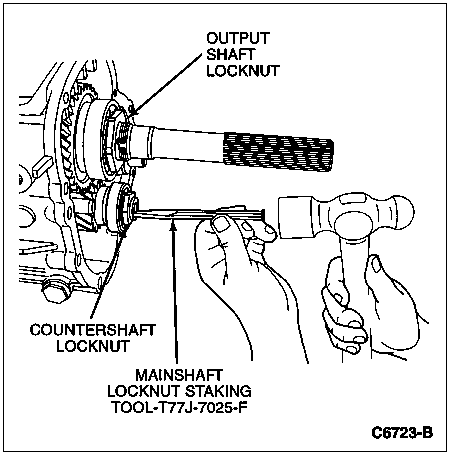 OUTPUT SHAFT LOCKNUT

COUNTERSHAFT LOCKNUT

MAINSHAFT LOCKNUT STAKING TOOL-T77J-7025-F

C6723-B