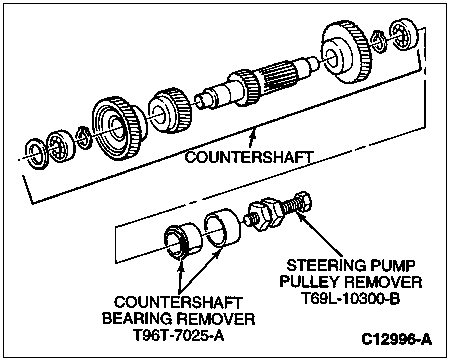 COUNTERSHAFT

STEERING PUMP PULLEY REMOVER T69L-10300-B

COUNTERSHAFT BEARING REMOVER T96T-7025-A

C12996-A