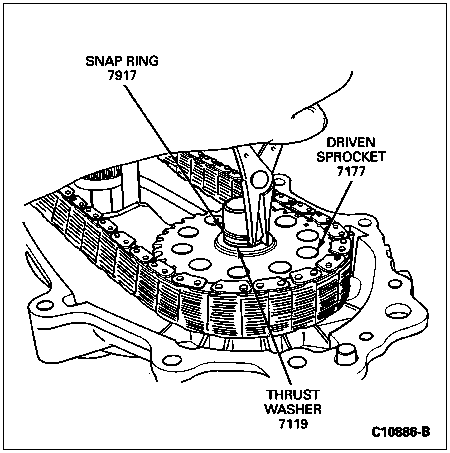 SNAP RING
7917

DRIVEN
SPROCKET
7177

THRUST
WASHER
7119

C10886-B