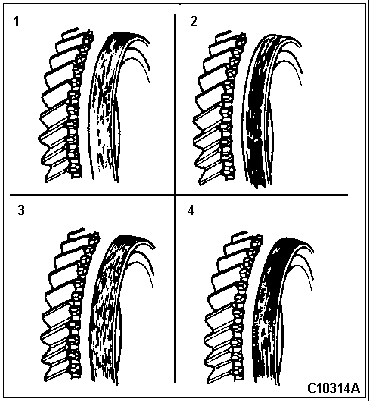 1

2

3

4

C10314A