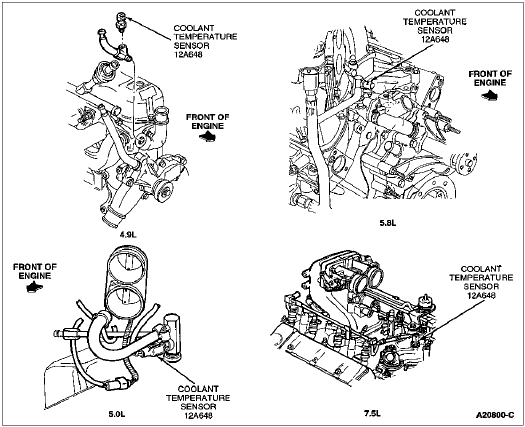 COOLANT TEMPERATURE SENSOR 12A648

FRONT OF ENGINE

4.9L

COOLANT TEMPERATURE SENSOR 12A648

FRONT OF ENGINE

5.8L

FRONT OF ENGINE

COOLANT TEMPERATURE SENSOR 12A648

5.0L

COOLANT TEMPERATURE SENSOR 12A648

7.5L

A20800-C