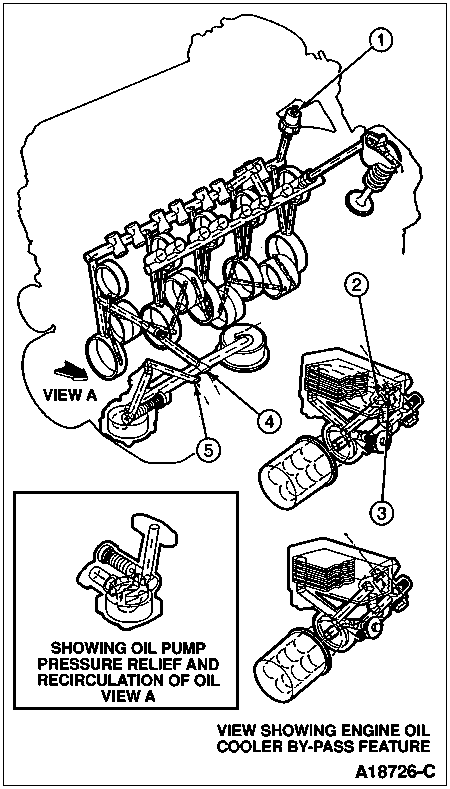 1

2

VIEW A

4

5

3

SHOWING OIL PUMP PRESSURE RELIEF AND RECIRCULATION OF OIL VIEW A

VIEW SHOWING ENGINE OIL COOLER BY-PASS FEATURE

A18726-C