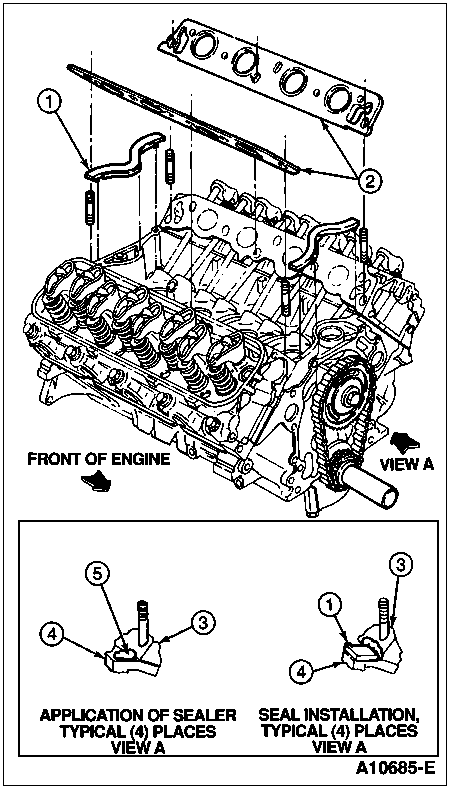 1

2

FRONT OF ENGINE

VIEW A

5

3

4

APPLICATION OF SEALER TYPICAL (4) PLACES VIEW A

3

1

4

SEAL INSTALLATION, TYPICAL (4) PLACES VIEW A

A10685-E